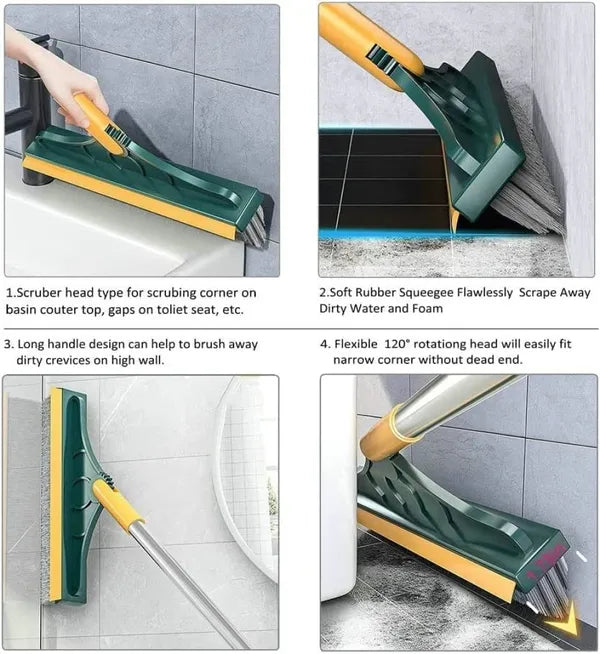 1.Scruber head type for scrubing corner on basin couter top, gaps on toliet seat, etc.

2.Soft Rubber Squeegee Flawlessly Scrape Away Dirty Water and Foam

3. Long handle design can help to brush away dirty crevices on high wall.

4. Flexible 120° rotationg head will easily fit narrow corner without dead end.