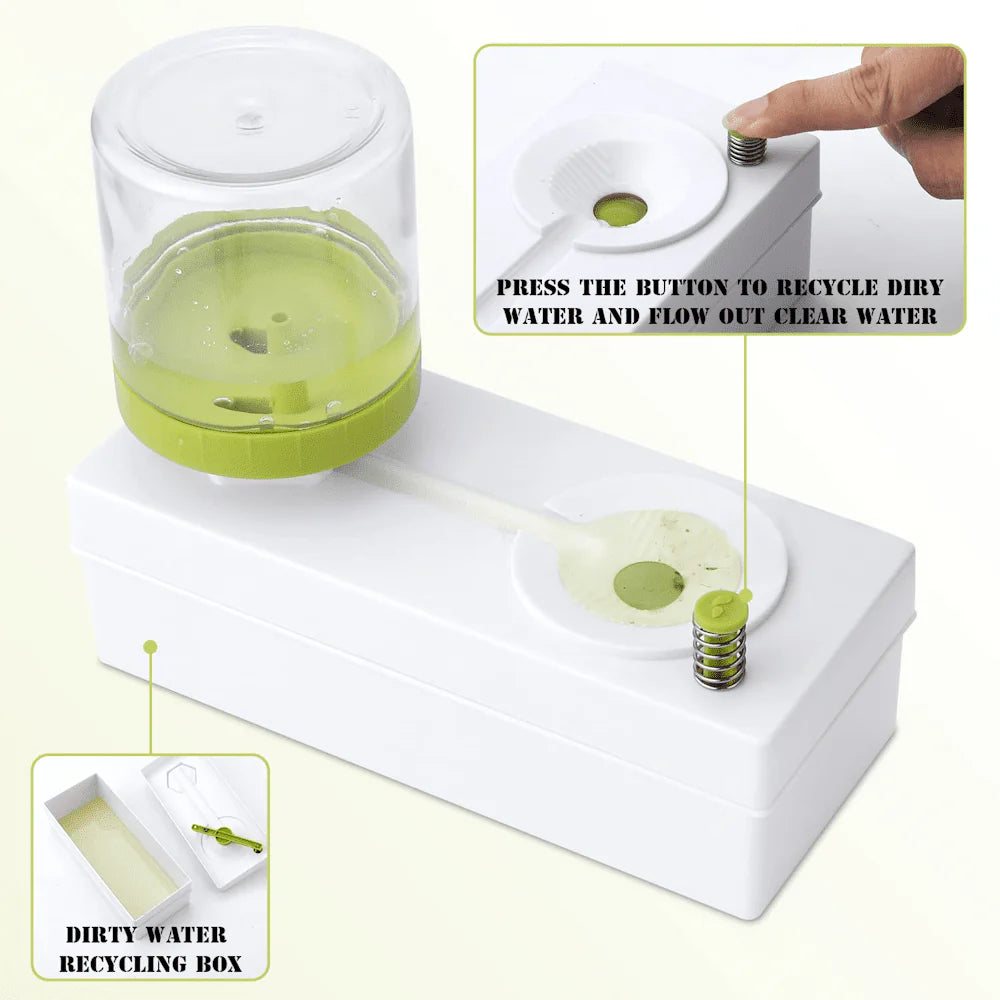 PRESS THE BUTTON TO RECYCLE DIRY WATER AND FLOW OUT CLEAR WATER

DIRTY WATER RECYCLING BOX